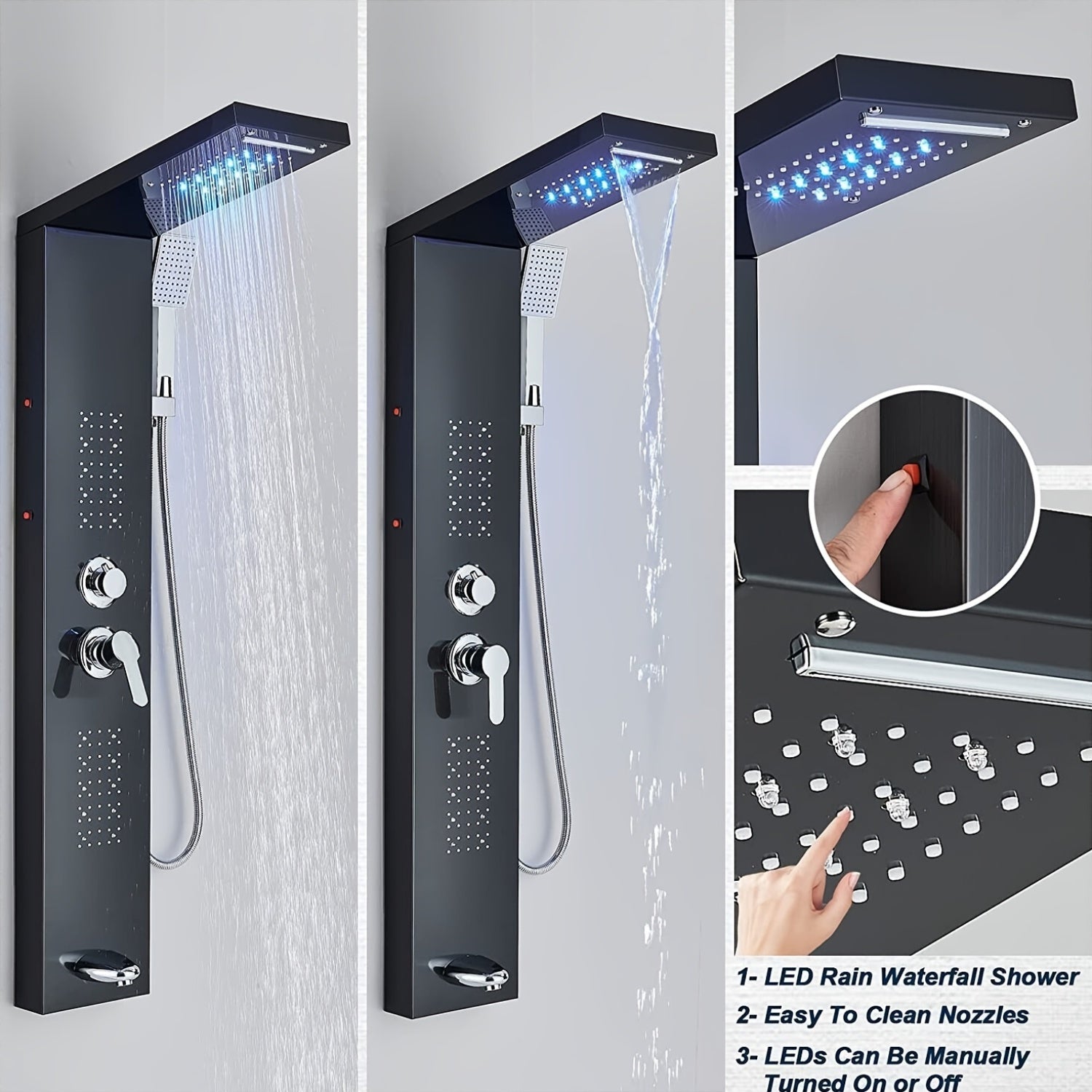 1- LED Rain Waterfall Shower

2- Easy To Clean Nozzles

3- LEDs Can Be Manually Turned On or Off