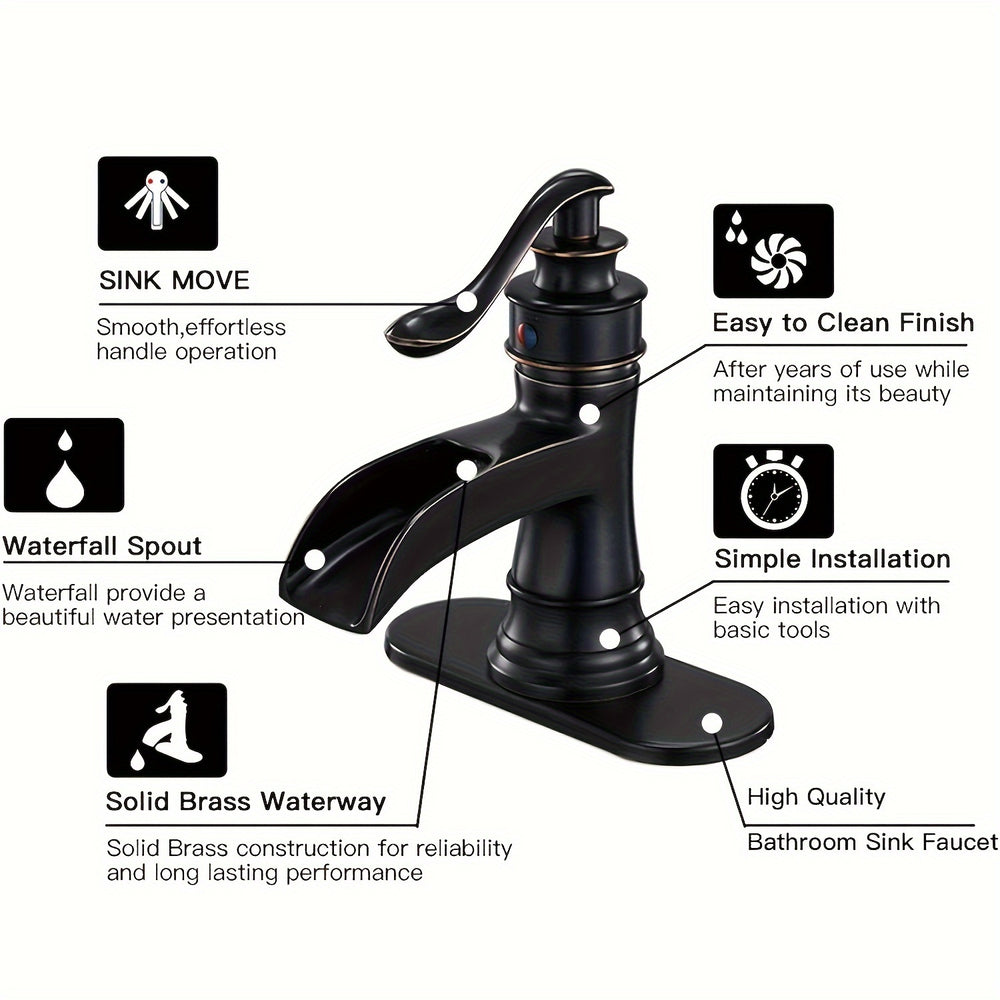 SINK MOVE

Smooth,effortless handle operation

Waterfall Spout

Waterfall provide a beautiful water presentation

Solid Brass Waterway

Solid Brass construction for reliability and long lasting performance

Easy to Clean Finish

After years of use while maintaining its beauty

Simple Installation

Easy installation with basic tools

High Quality

Bathroom Sink Faucet